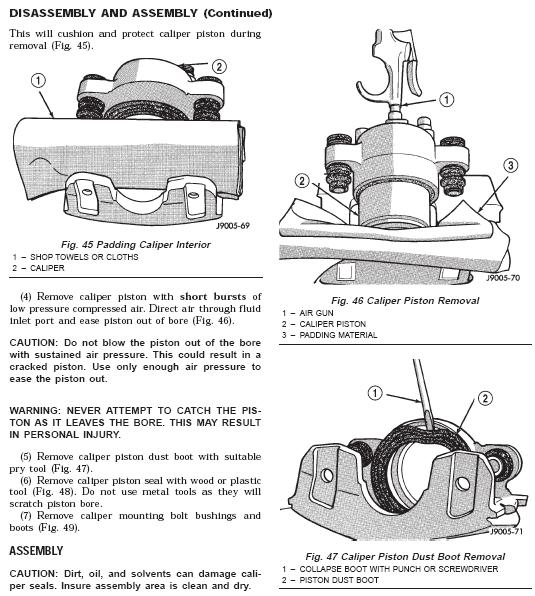 DISASSEMBLY AND ASSEMBLY (Continued)

This will cushion and protect caliper piston during removal (Fig. 45).

1

2

J9005-69

Fig. 45 Padding Caliper Interior
1 – SHOP TOWELS OR CLOTHS
2 – CALIPER

(4) Remove caliper piston with short bursts of low pressure compressed air. Direct air through fluid inlet port and ease piston out of bore (Fig. 46).

CAUTION: Do not blow the piston out of the bore with sustained air pressure. This could result in a cracked piston. Use only enough air pressure to ease the piston out.

WARNING: NEVER ATTEMPT TO CATCH THE PISTON AS IT LEAVES THE BORE. THIS MAY RESULT IN PERSONAL INJURY.

(5) Remove caliper piston dust boot with suitable pry tool (Fig. 47).
(6) Remove caliper piston seal with wood or plastic tool (Fig. 48). Do not use metal tools as they will scratch piston bore.
(7) Remove caliper mounting bolt bushings and boots (Fig. 49).

ASSEMBLY

CAUTION: Dirt, oil, and solvents can damage caliper seals. Insure assembly area is clean and dry.

1

2

3

J9005-70

Fig. 46 Caliper Piston Removal
1 – AIR GUN
2 – CALIPER PISTON
3 – PADDING MATERIAL

1

2

J9005-71

Fig. 47 Caliper Piston Dust Boot Removal
1 – COLLAPSE BOOT WITH PUNCH OR SCREWDRIVER
2 – PISTON DUST BOOT